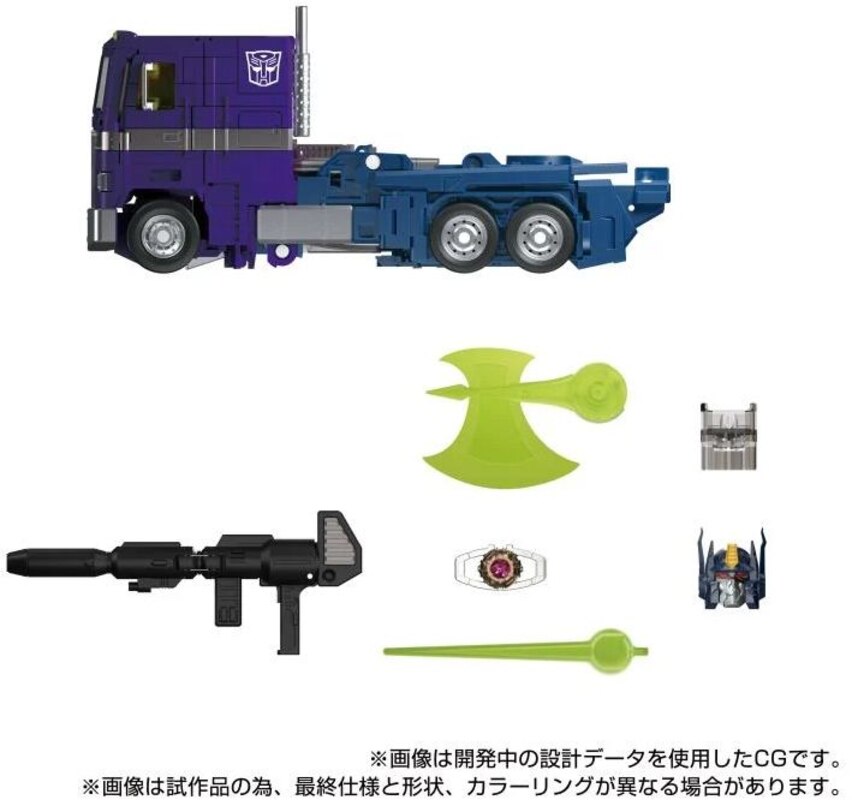 ※画像は開発中の設計データを使用したCGです。
※画像は試作品の為、最終仕様と形状、カラーリングが異なる場合があります。